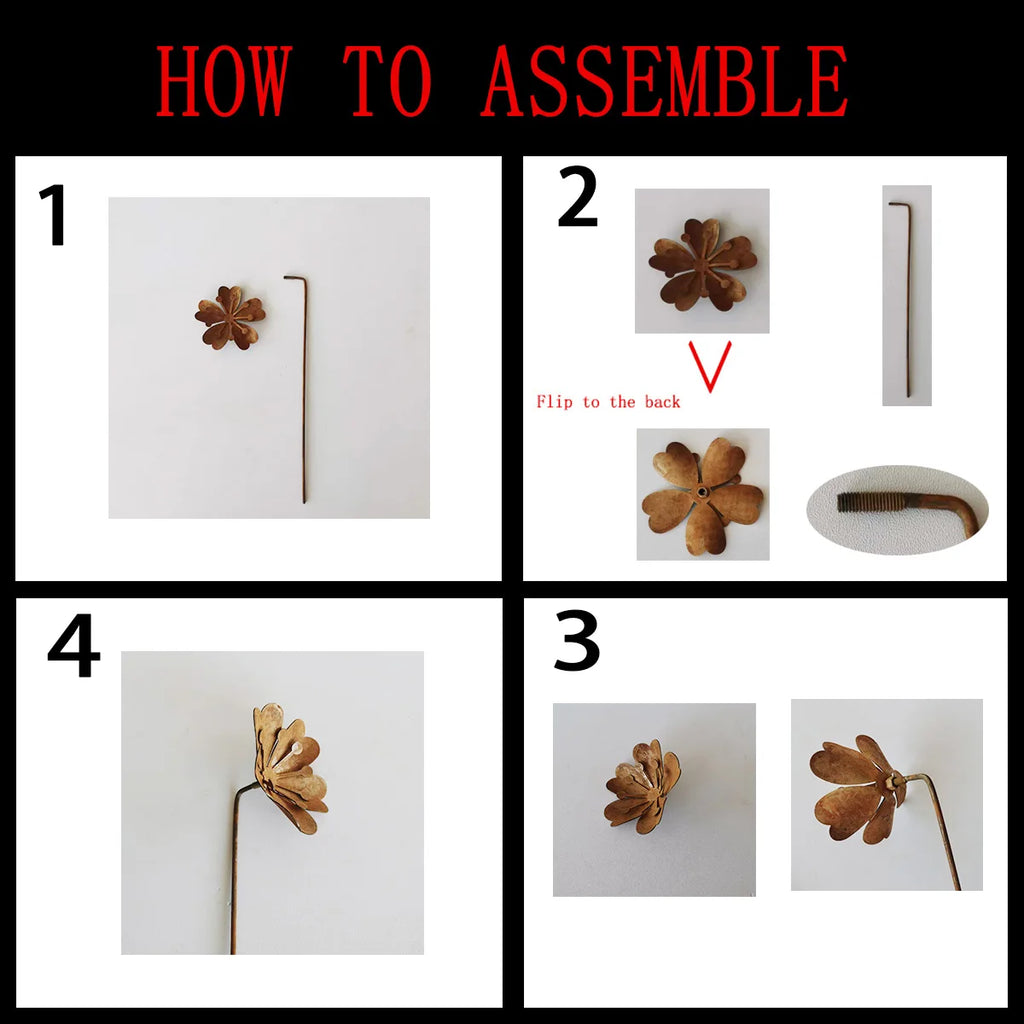 HOW TO ASSEMBLE

1

2

Flip to the back

4

3